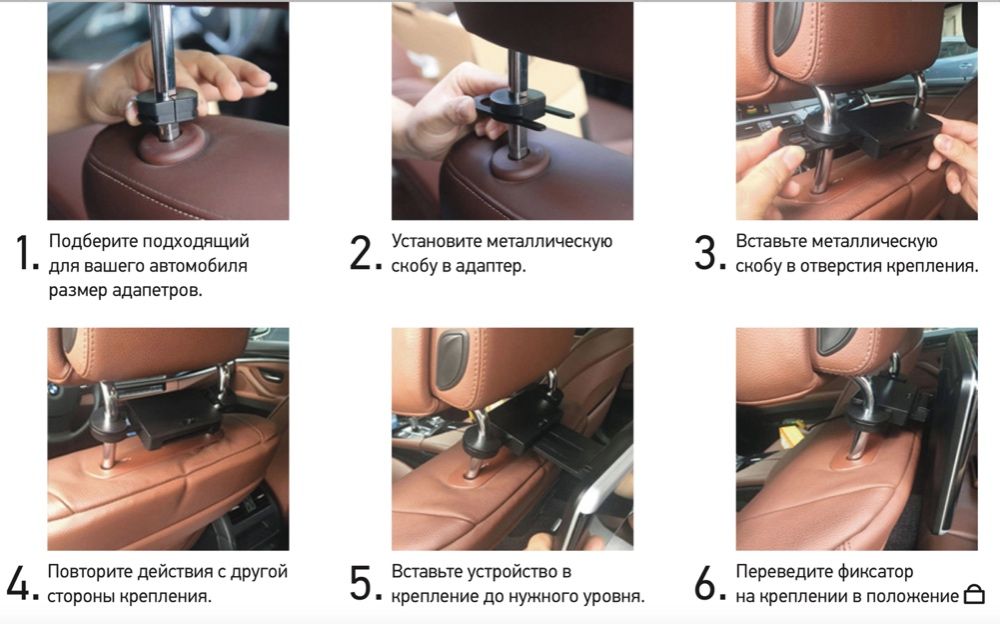 1. Подберите подходящий для вашего автомобиля размер адапетров.

2. Установите металлическую скобу в адаптер.

3. Вставьте металлическую скобу в отверстия крепления.

4. Повторите действия с другой стороны крепления.

5. Вставьте устройство в крепление до нужного уровня.

6. Переведите фиксатор на креплении в положение